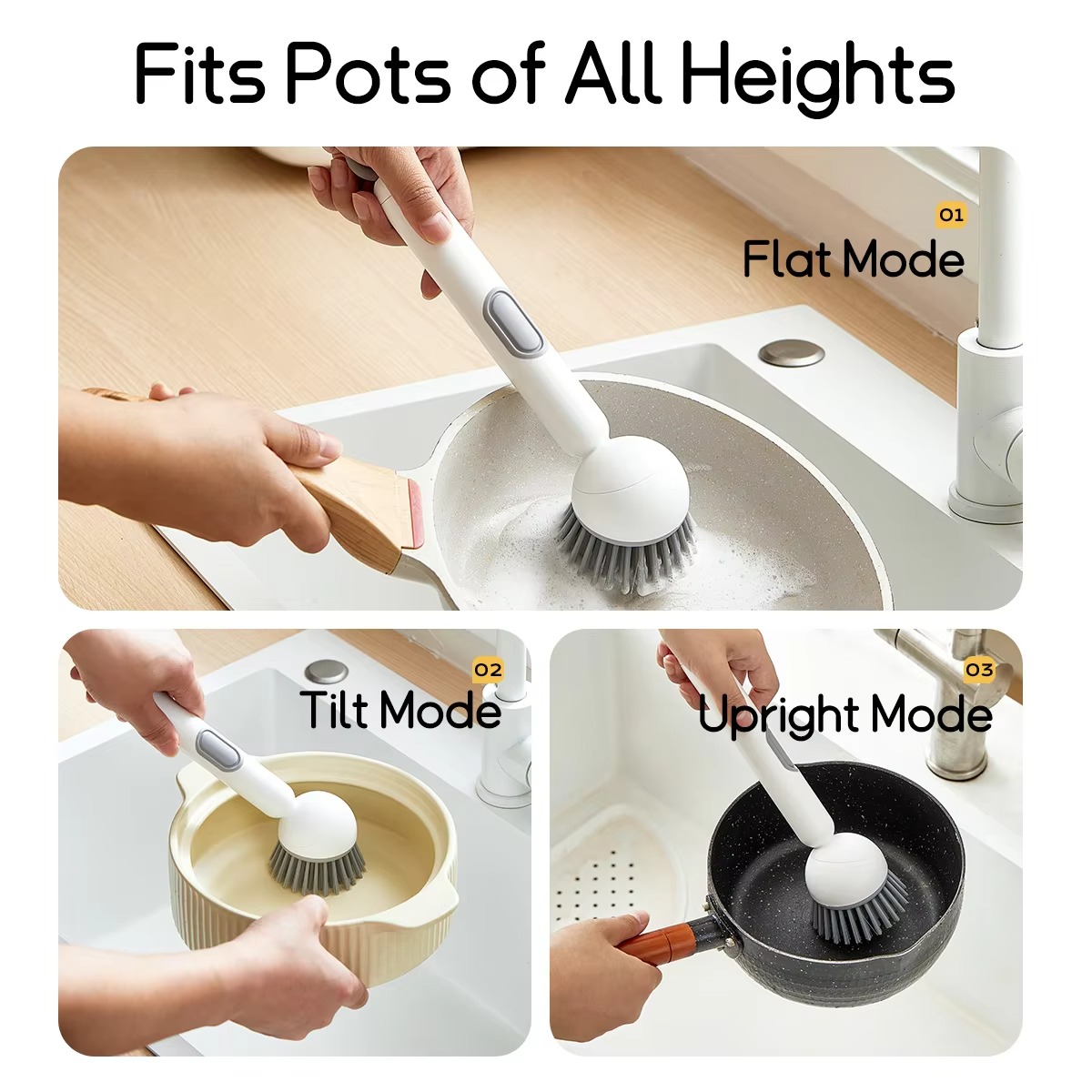 Fits Pots of All Heights

01
Flat Mode

02
Tilt Mode

03
Upright Mode